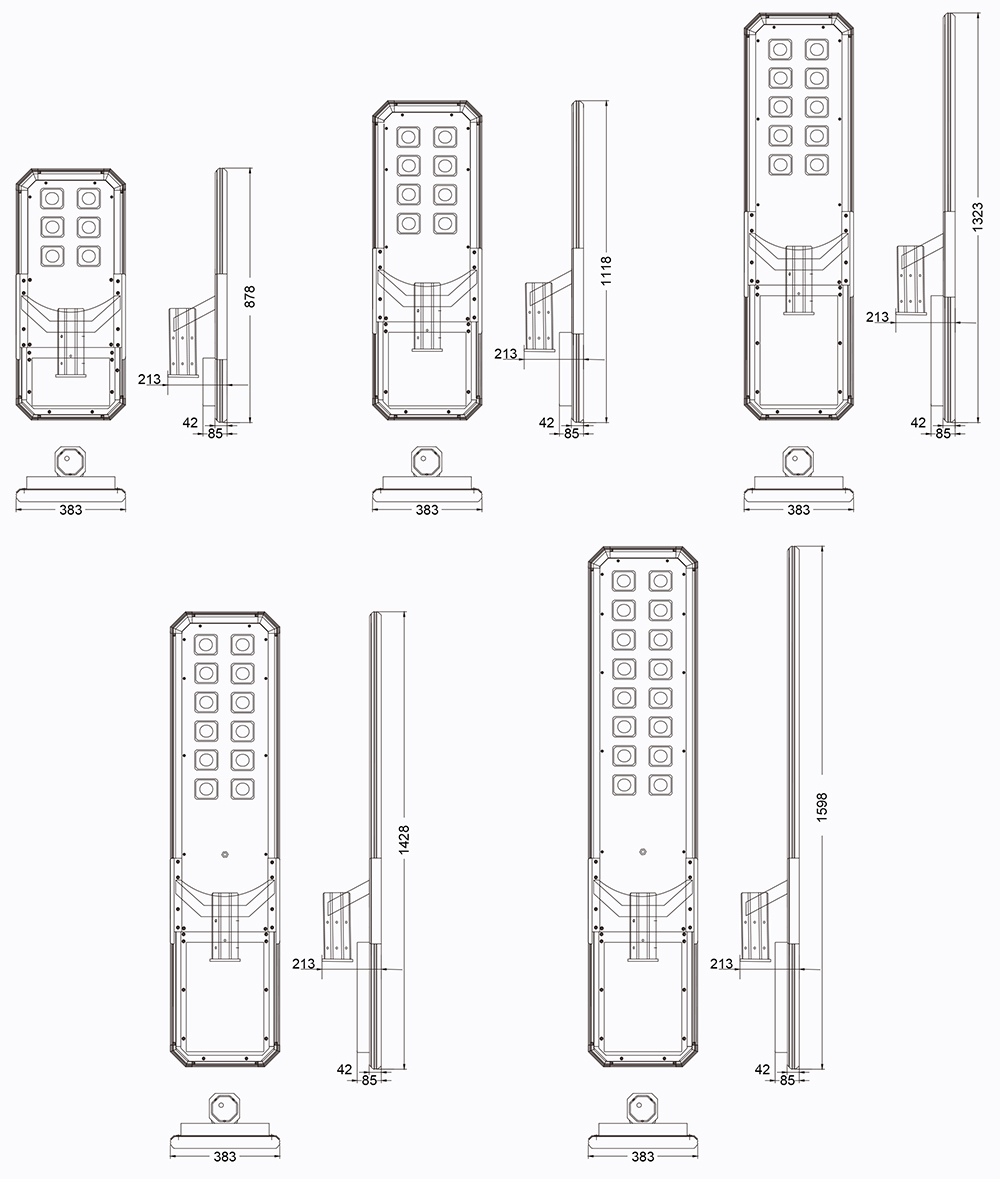 878
213
42
85
383

1118
213
42
85
383

1323
213
42
85
383

1428
213
42
85
383

1598
213
42
85
383